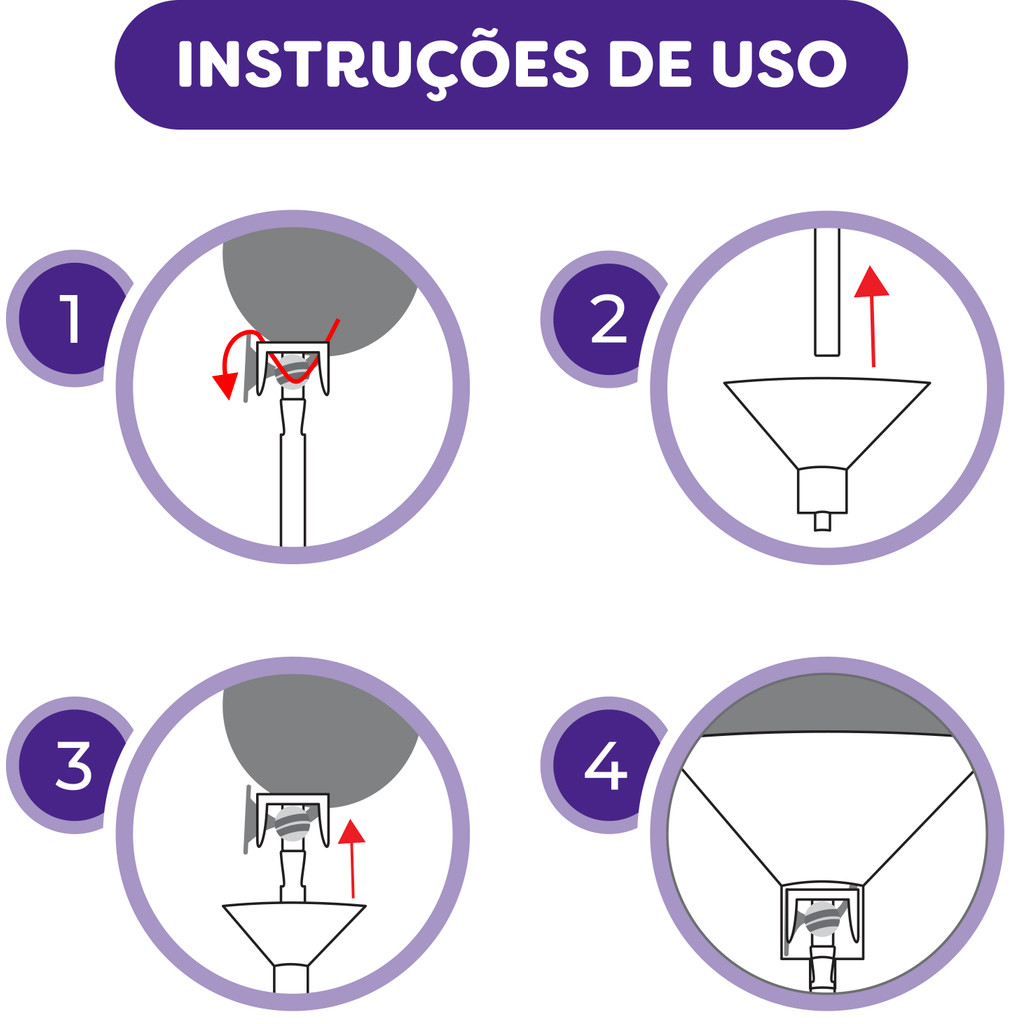 INSTRUÇÕES DE USO

1

2

3

4