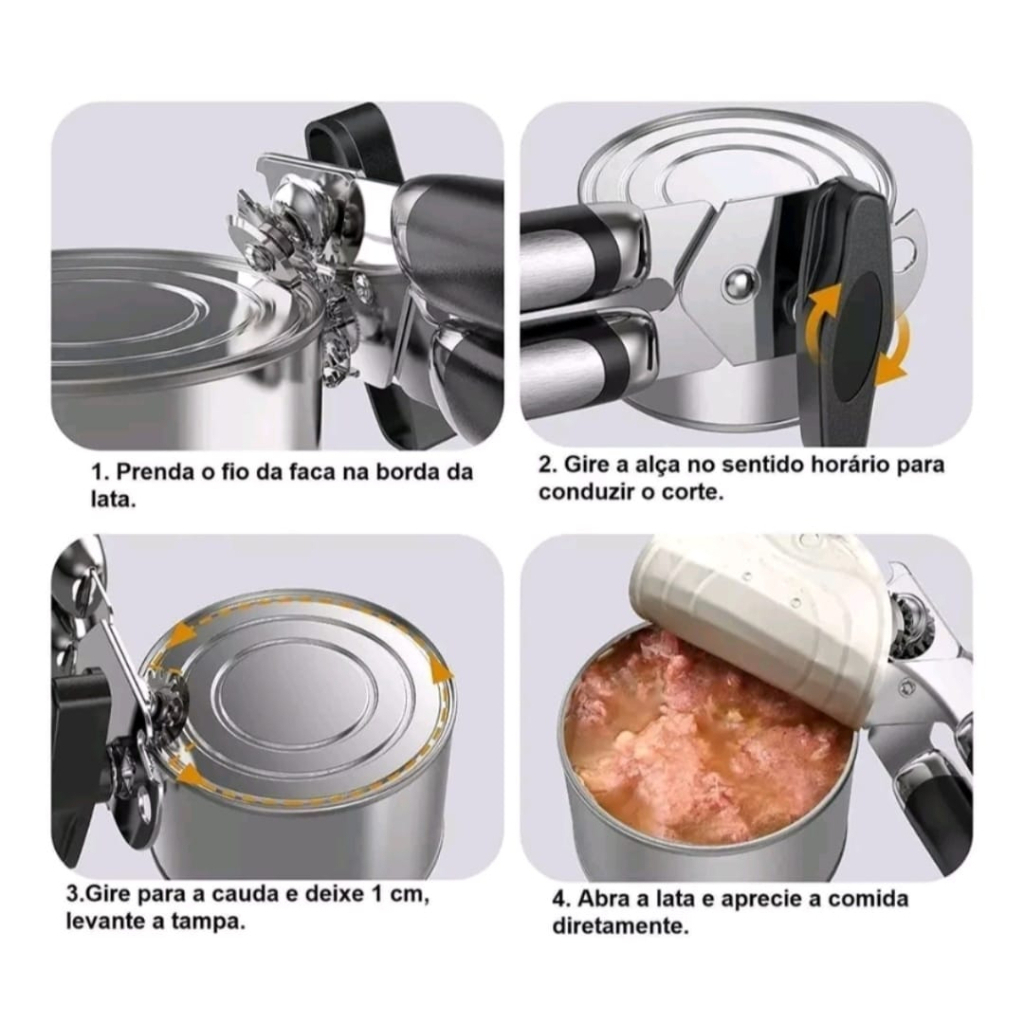 1. Prenda o fio da faca na borda da lata.

2. Gire a alça no sentido horário para conduzir o corte.

3.Gire para a cauda e deixe 1 cm, levante a tampa.

4. Abra a lata e aprecie a comida diretamente.